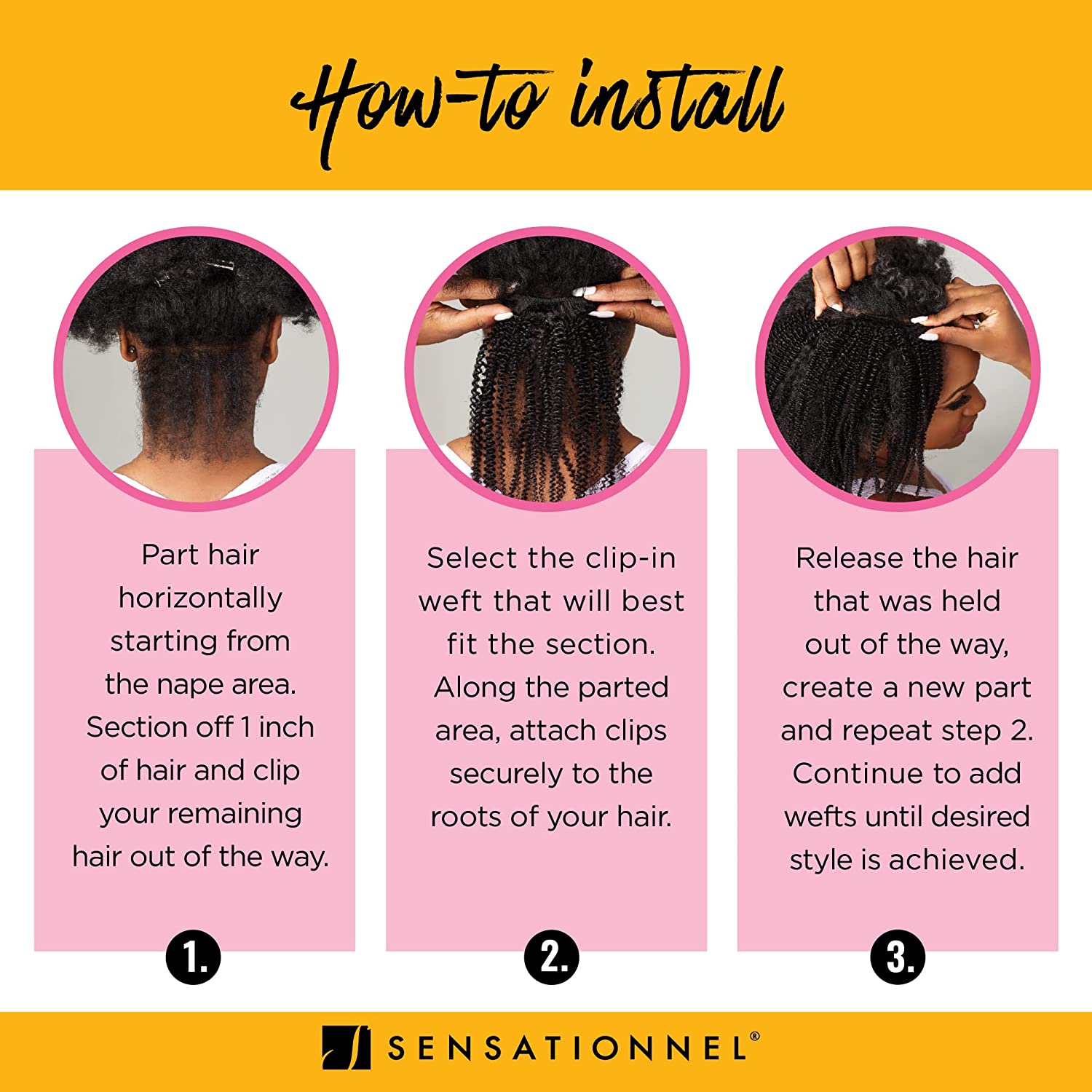 How-to install

Part hair horizontally starting from the nape area. Section off 1 inch of hair and clip your remaining hair out of the way.

1.

Select the clip-in weft that will best fit the section. Along the parted area, attach clips securely to the roots of your hair.

2.

Release the hair that was held out of the way, create a new part and repeat step 2. Continue to add wefts until desired style is achieved.

3.

SENSATIONNEL®